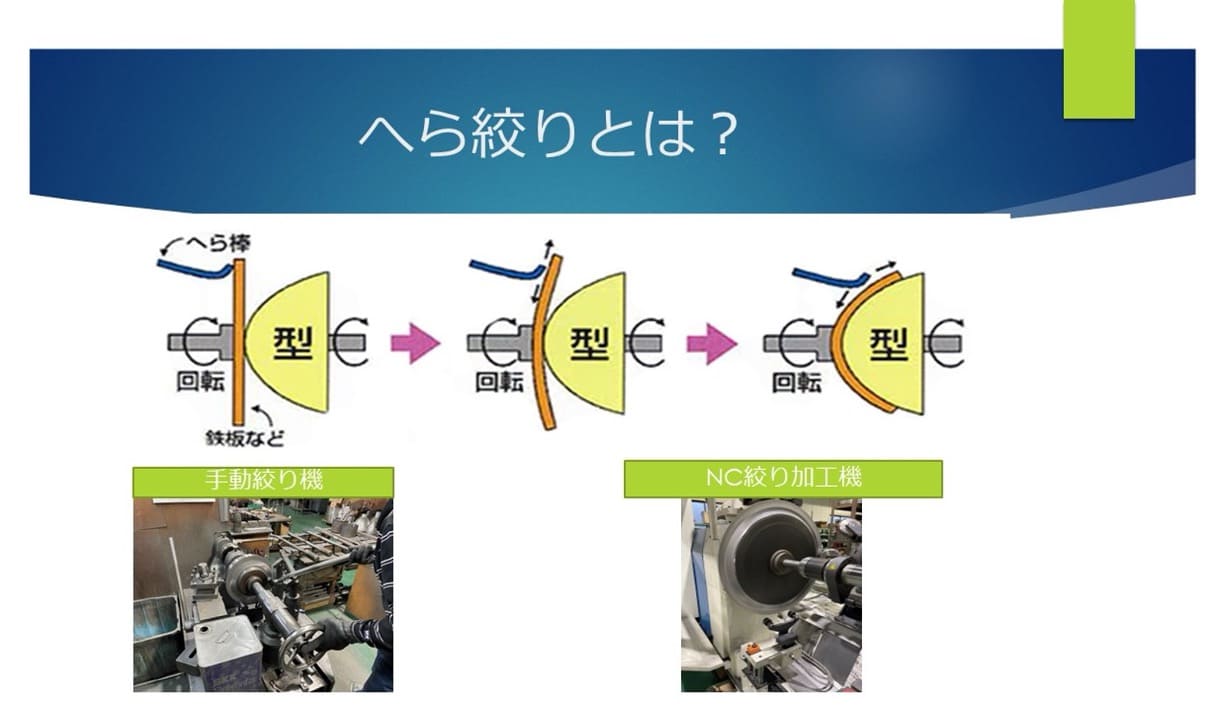 へら絞りとは？

へら棒

型

回転

鉄板など

型

回転

型

回転

手動絞り機

NC絞り加工機